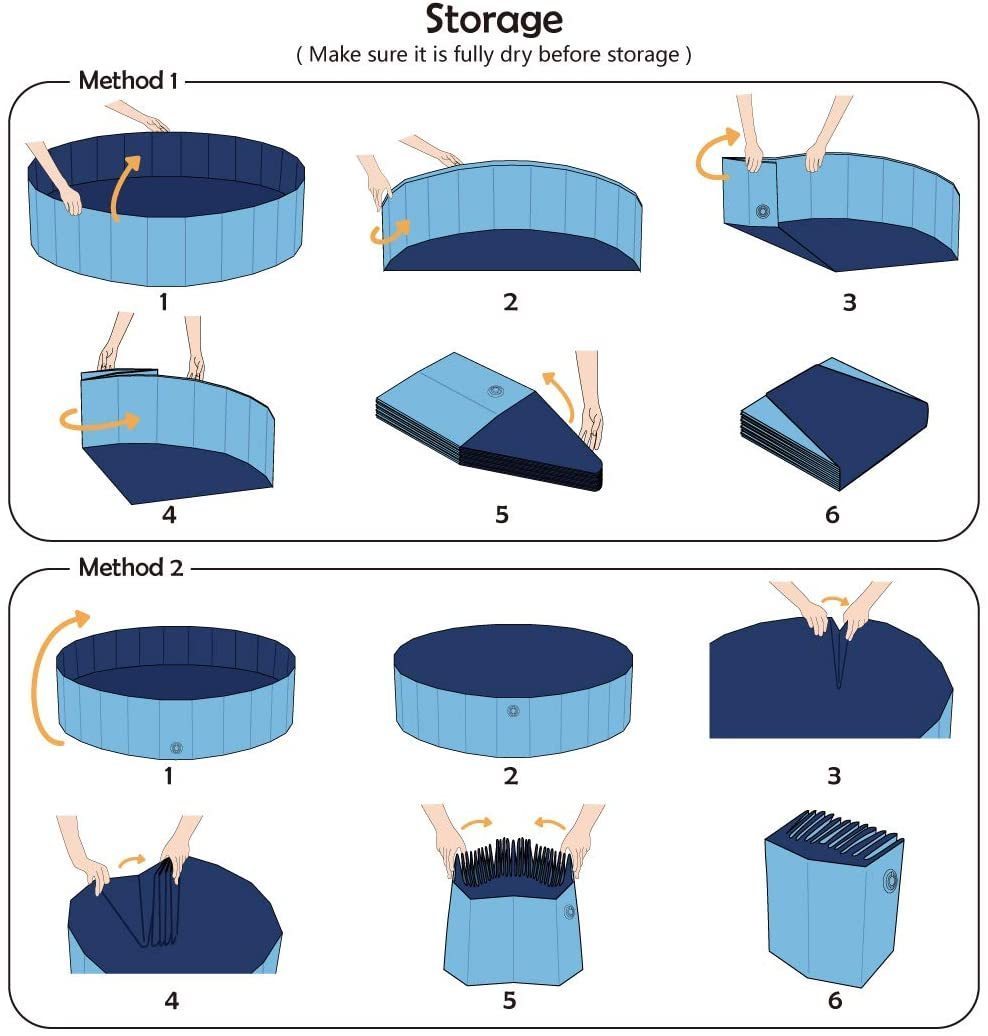 Storage
( Make sure it is fully dry before storage )

Method 1

1

2

3

4

5

6

Method 2

1

2

3

4

5

6