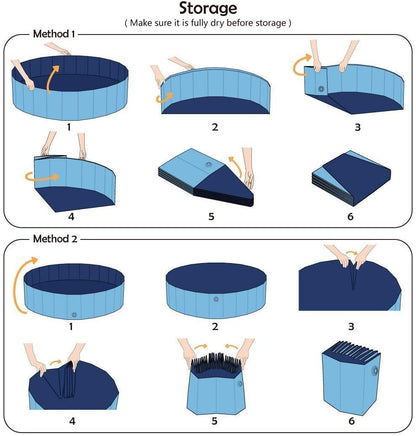 Storage
( Make sure it is fully dry before storage )

Method 1

1

2

3

4

5

6

Method 2

1

2

3

4

5

6